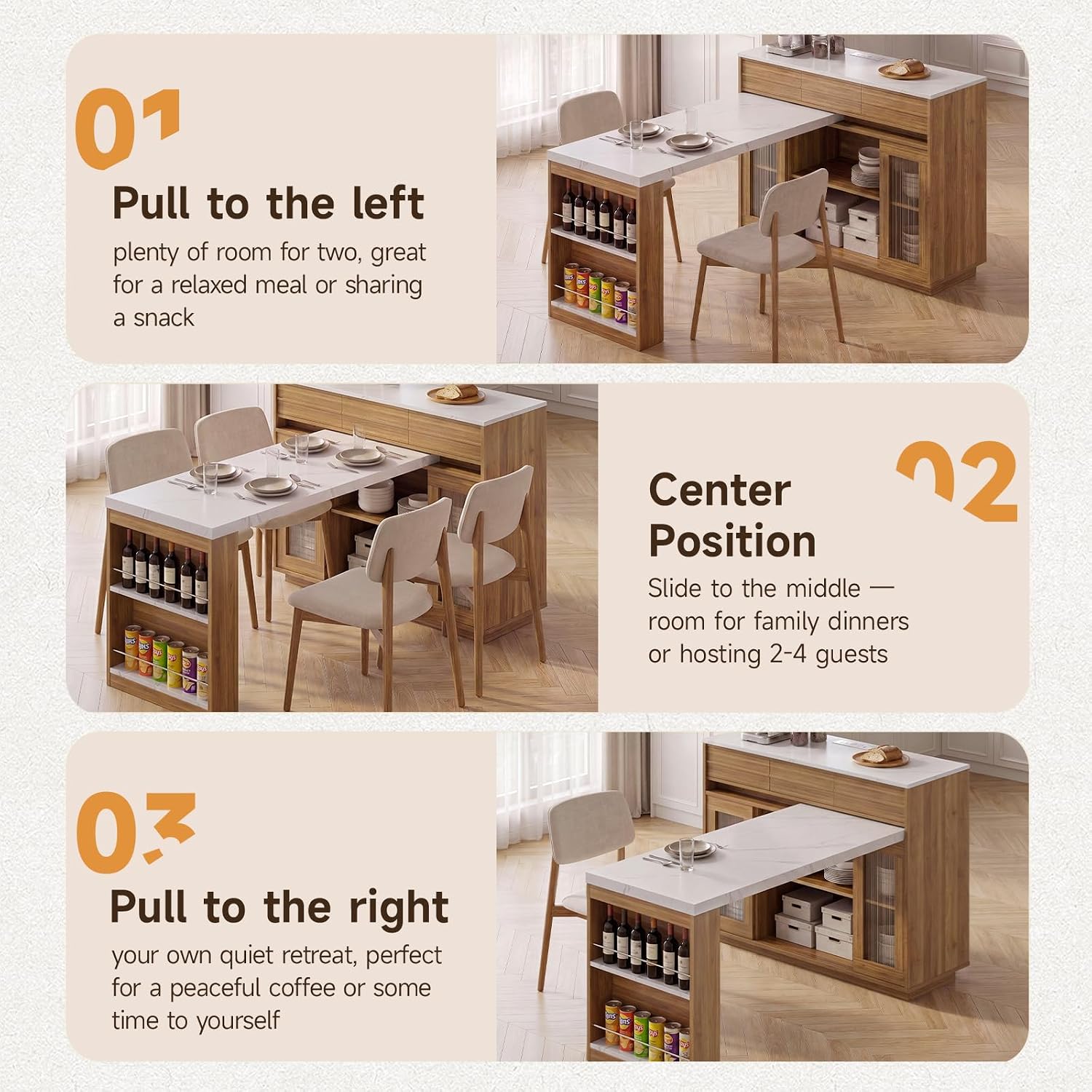 01

Pull to the left

plenty of room for two, great for a relaxed meal or sharing a snack

02

Center Position

Slide to the middle — room for family dinners or hosting 2-4 guests

03

Pull to the right

your own quiet retreat, perfect for a peaceful coffee or some time to yourself